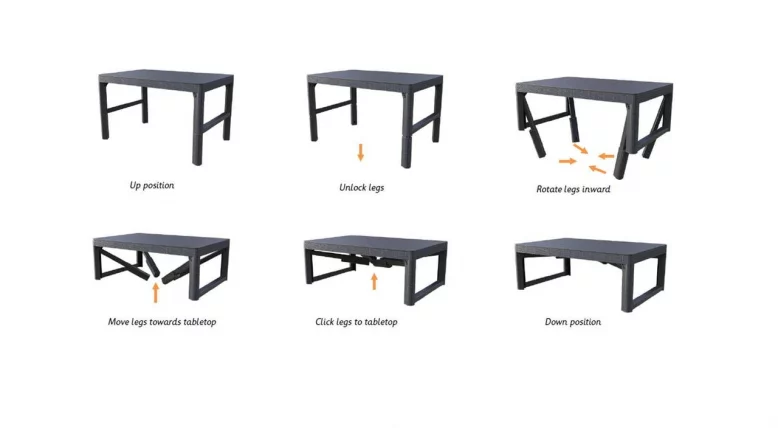 Up position

Unlock legs

Rotate legs inward

Move legs towards tabletop

Click legs to tabletop

Down position